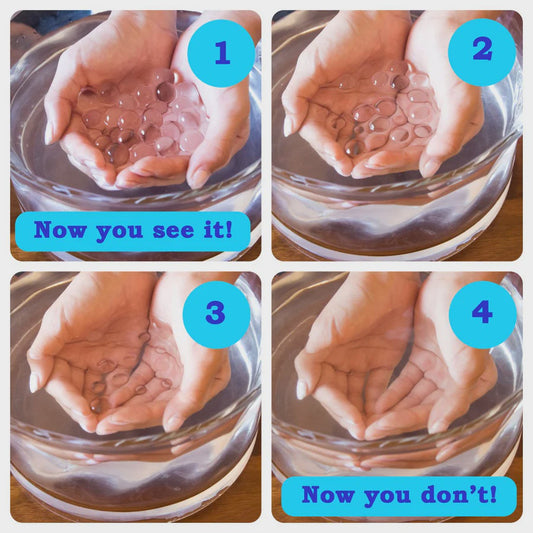 1

Now you see it!

2

3

4

Now you don't!